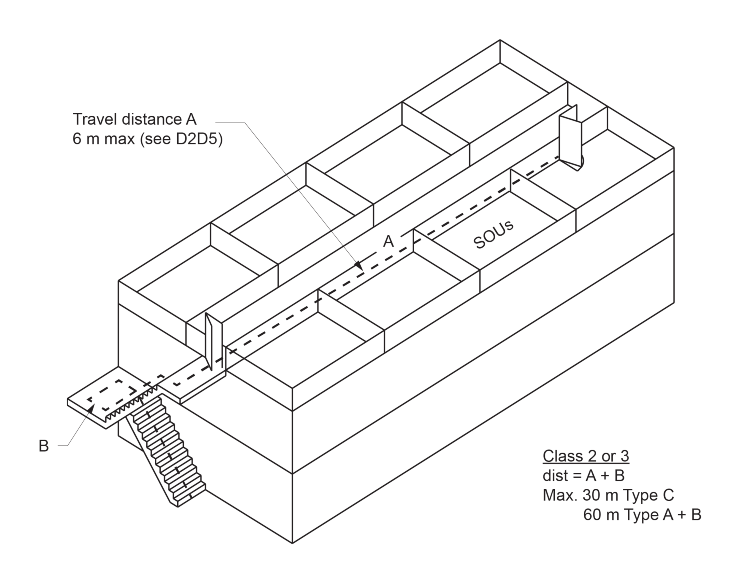 Travel distance A
6 m max (see D2D5)

A

SOUs

B

Class 2 or 3
dist = A + B
Max. 30 m Type C
60 m Type A + B