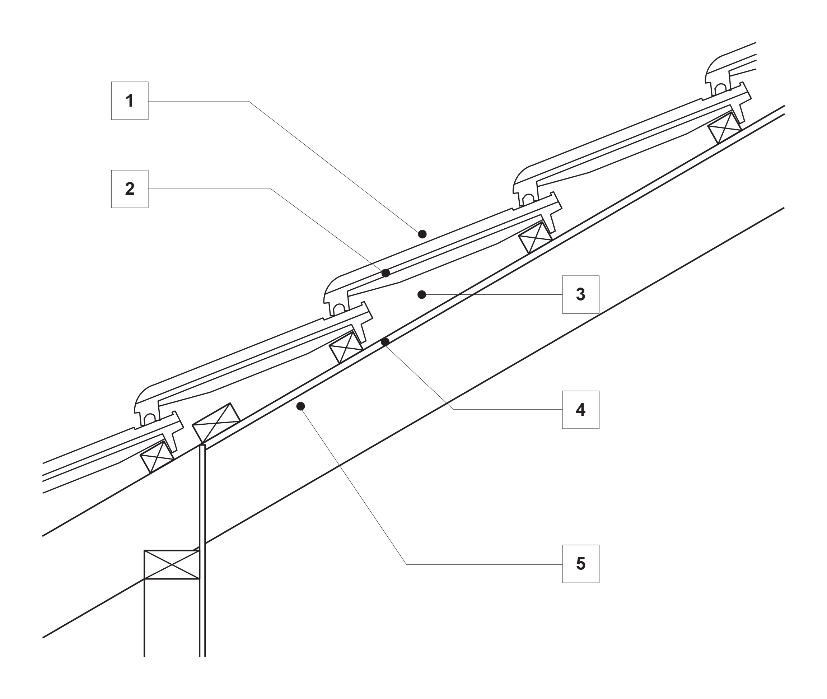 1
2
3
4
5