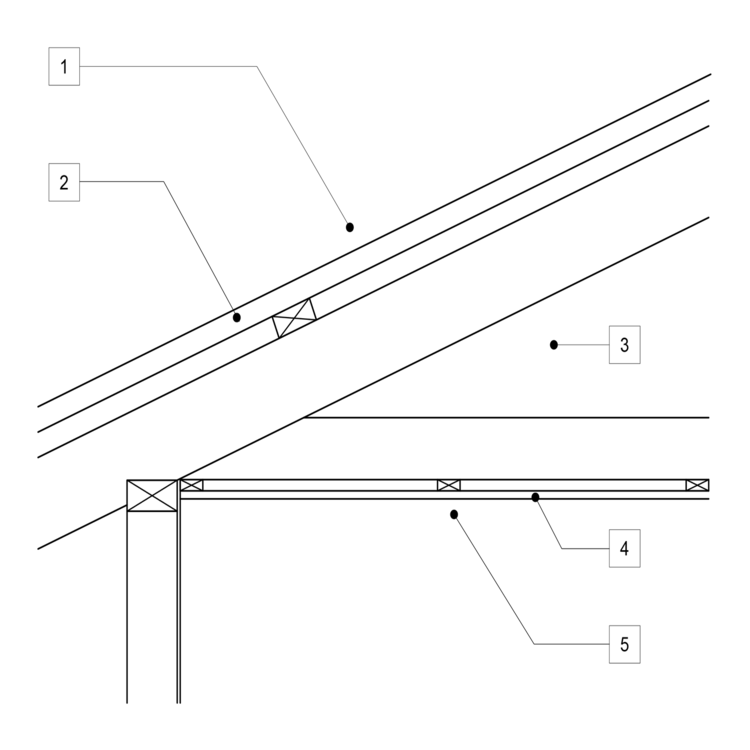 1

2

3

4

5